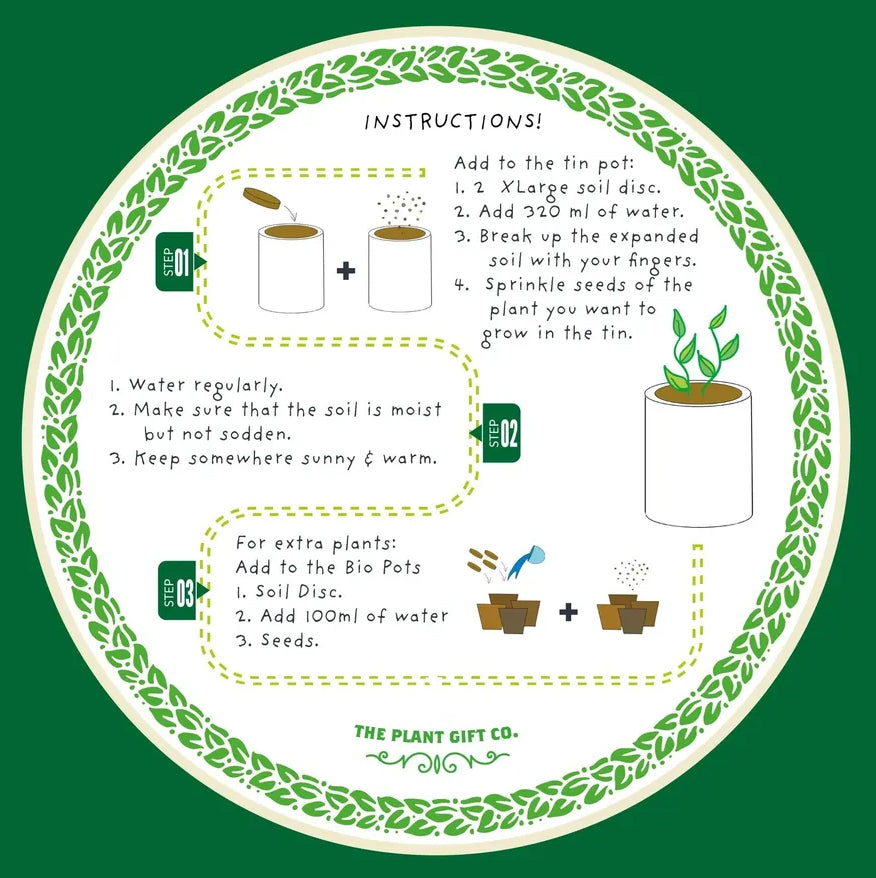 INSTRUCTIONS!

STEP 01

Add to the tin pot:
1. 2 XLarge soil disc.
2. Add 320 ml of water.
3. Break up the expanded soil with your fingers.
4. Sprinkle seeds of the plant you want to grow in the tin.

1. Water regularly.
2. Make sure that the soil is moist but not sodden.
3. Keep somewhere sunny & warm.

STEP 02

STEP 03

For extra plants:
Add to the Bio Pots
1. Soil Disc.
2. Add 100ml of water
3. Seeds.

THE PLANT GIFT CO.