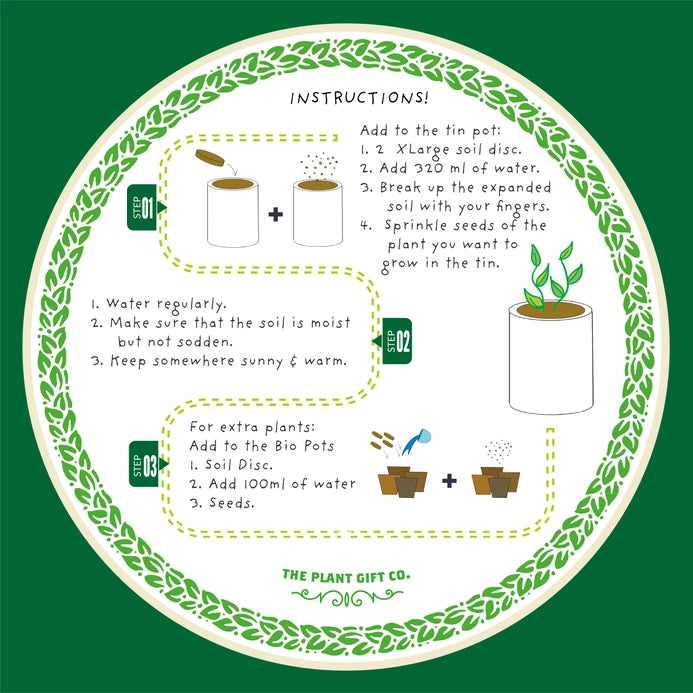 INSTRUCTIONS!

STEP 01

Add to the tin pot:
1. 2 XLarge soil disc.
2. Add 320 ml of water.
3. Break up the expanded soil with your fingers.
4. Sprinkle seeds of the plant you want to grow in the tin.

1. Water regularly.
2. Make sure that the soil is moist but not sodden.
3. Keep somewhere sunny & warm.

STEP 02

STEP 03

For extra plants:
Add to the Bio Pots
1. Soil Disc.
2. Add 100ml of water
3. Seeds.

THE PLANT GIFT CO.